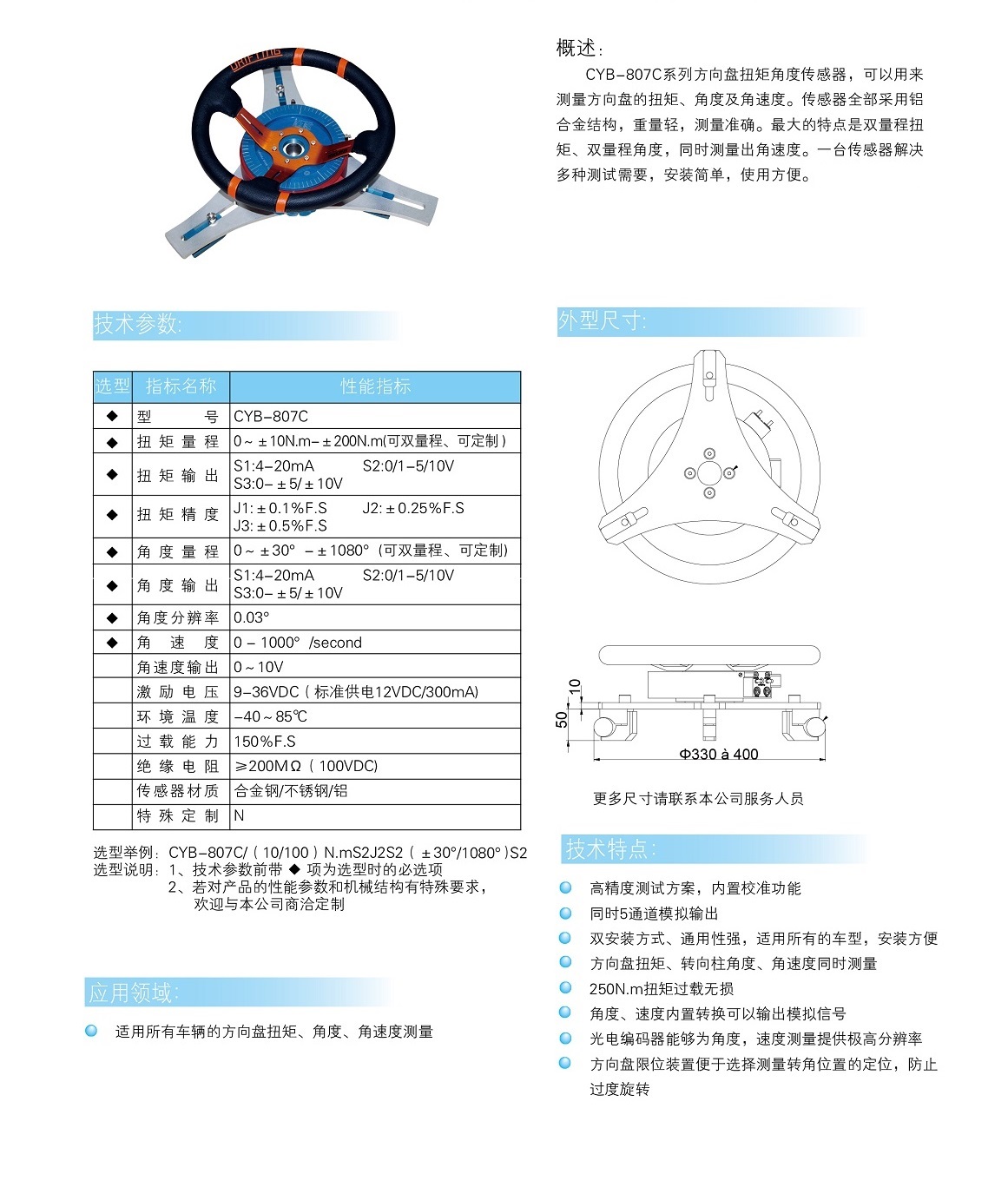 DRIFTING

概述:

CYB-807C系列方向盘扭矩角度传感器，可以用来测量方向盘的扭矩、角度及角速度。传感器全部采用铝合金结构，重量轻，测量准确。最大的特点是双量程扭矩、双量程角度，同时测量出角速度。一台传感器解决多种测试需要，安装简单，使用方便。

技术参数:

| 选型 | 指标名称 | 性能指标 |
|---|---|---|
| ◆ | 型 号 | CYB-807C |
| ◆ | 扭矩量程 | 0～±10N.m-±200N.m(可双量程、可定制) |
| ◆ | 扭矩输出 | S1:4-20mA S2:0/1-5/10V S3:0-±5/±10V |
| ◆ | 扭矩精度 | J1:±0.1%F.S J2:±0.25%F.S J3:±0.5%F.S |
| ◆ | 角度量程 | 0～±30° -±1080°(可双量程、可定制) |
| ◆ | 角度输出 | S1:4-20mA S2:0/1-5/10V S3:0-±5/±10V |
| ◆ | 角度分辨率 | 0.03° |
| ◆ | 角 速 度 | 0 - 1000° /second |
| | 角速度输出 | 0～10V |
| | 激励电压 | 9-36VDC(标准供电12VDC/300mA) |
| | 环境温度 | -40～85℃ |
| | 过载能力 | 150%F.S |
| | 绝缘电阻 | ≥200MΩ(100VDC) |
| | 传感器材质 | 合金钢/不锈钢/铝 |
| | 特殊定制 | N |

选型举例: CYB-807C/(10/100)N.mS2J2S2(±30°/1080°)S2
选型说明: 1、技术参数前带 ◆ 项为选型时的必选项
2、若对产品的性能参数和机械结构有特殊要求，欢迎与本公司商洽定制

应用领域:

适用所有车辆的方向盘扭矩、角度、角速度测量

外型尺寸:

10
50
Φ330 à 400

更多尺寸请联系本公司服务人员

技术特点:

高精度测试方案，内置校准功能
同时5通道模拟输出
双安装方式、通用性强，适用所有的车型，安装方便
方向盘扭矩、转向柱角度、角速度同时测量
250N.m扭矩过载无损
角度、速度内置转换可以输出模拟信号
光电编码器能够为角度，速度测量提供极高分辨率
方向盘限位装置便于选择测量转角位置的定位，防止过度旋转